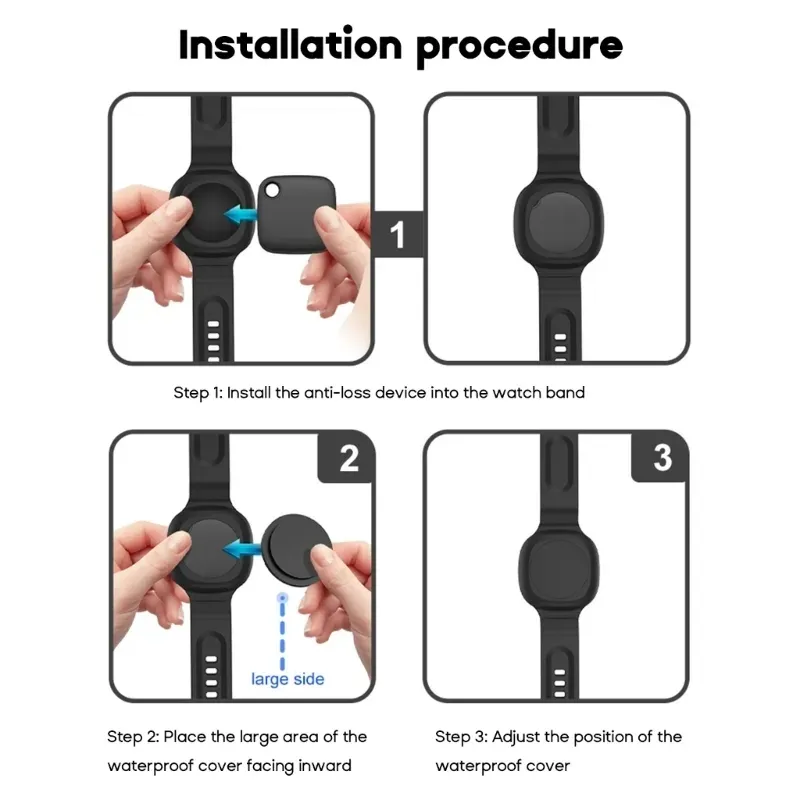 Installation procedure

1

Step 1: Install the anti-loss device into the watch band

2

large side

3

Step 2: Place the large area of the waterproof cover facing inward

Step 3: Adjust the position of the waterproof cover